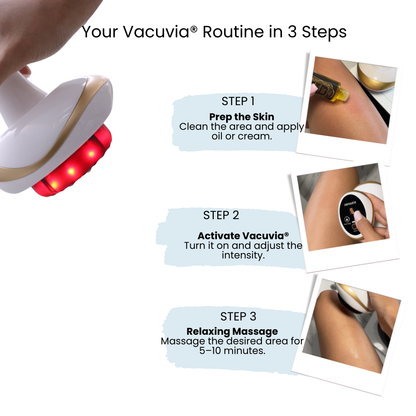 Your Vacuvia® Routine in 3 Steps

STEP 1
Prep the Skin
Clean the area and apply oil or cream.

STEP 2
Activate Vacuvia®
Turn it on and adjust the intensity.

STEP 3
Relaxing Massage
Massage the desired area for 5–10 minutes.